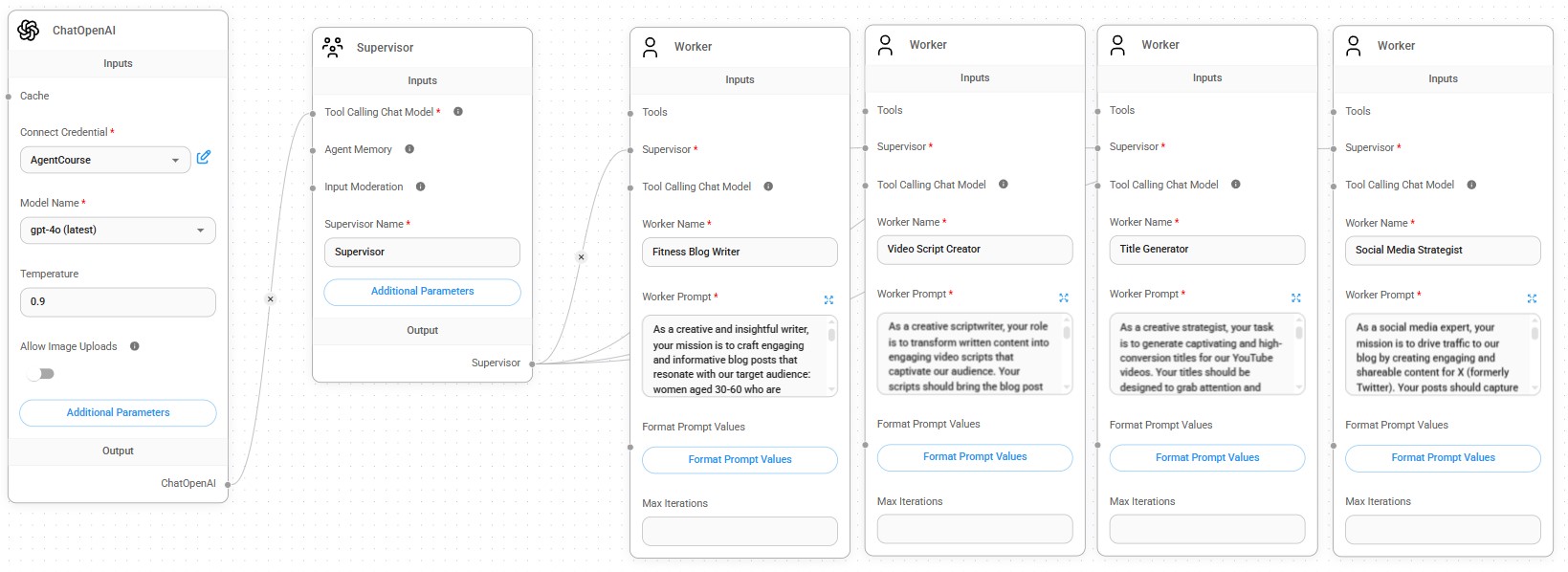 ChatOpenAI

Inputs

Cache

Connect Credential *

AgentCourse

Model Name *

gpt-4o (latest)

Temperature

0.9

Allow Image Uploads

Additional Parameters

Output

ChatOpenAI

Supervisor

Inputs

Tool Calling Chat Model *

Agent Memory

Input Moderation

Supervisor Name *

Supervisor

Additional Parameters

Output

Supervisor

Worker

Inputs

Tools

Supervisor *

Tool Calling Chat Model

Worker Name *

Fitness Blog Writer

Worker Prompt *

As a creative and insightful writer, your mission is to craft engaging and informative blog posts that resonate with our target audience: women aged 30-60 who are

Format Prompt Values

Format Prompt Values

Max Iterations

Worker

Inputs

Tools

Supervisor *

Tool Calling Chat Model

Worker Name *

Video Script Creator

Worker Prompt *

As a creative scriptwriter, your role is to transform written content into engaging video scripts that captivate our audience. Your scripts should bring the blog post

Format Prompt Values

Format Prompt Values

Max Iterations

Worker

Inputs

Tools

Supervisor *

Tool Calling Chat Model

Worker Name *

Title Generator

Worker Prompt *

As a creative strategist, your task is to generate captivating and high-conversion titles for our YouTube videos. Your titles should be designed to grab attention and

Format Prompt Values

Format Prompt Values

Max Iterations

Worker

Inputs

Tools

Supervisor *

Tool Calling Chat Model

Worker Name *

Social Media Strategist

Worker Prompt *

As a social media expert, your mission is to drive traffic to our blog by creating engaging and shareable content for X (formerly Twitter). Your posts should capture

Format Prompt Values

Format Prompt Values

Max Iterations